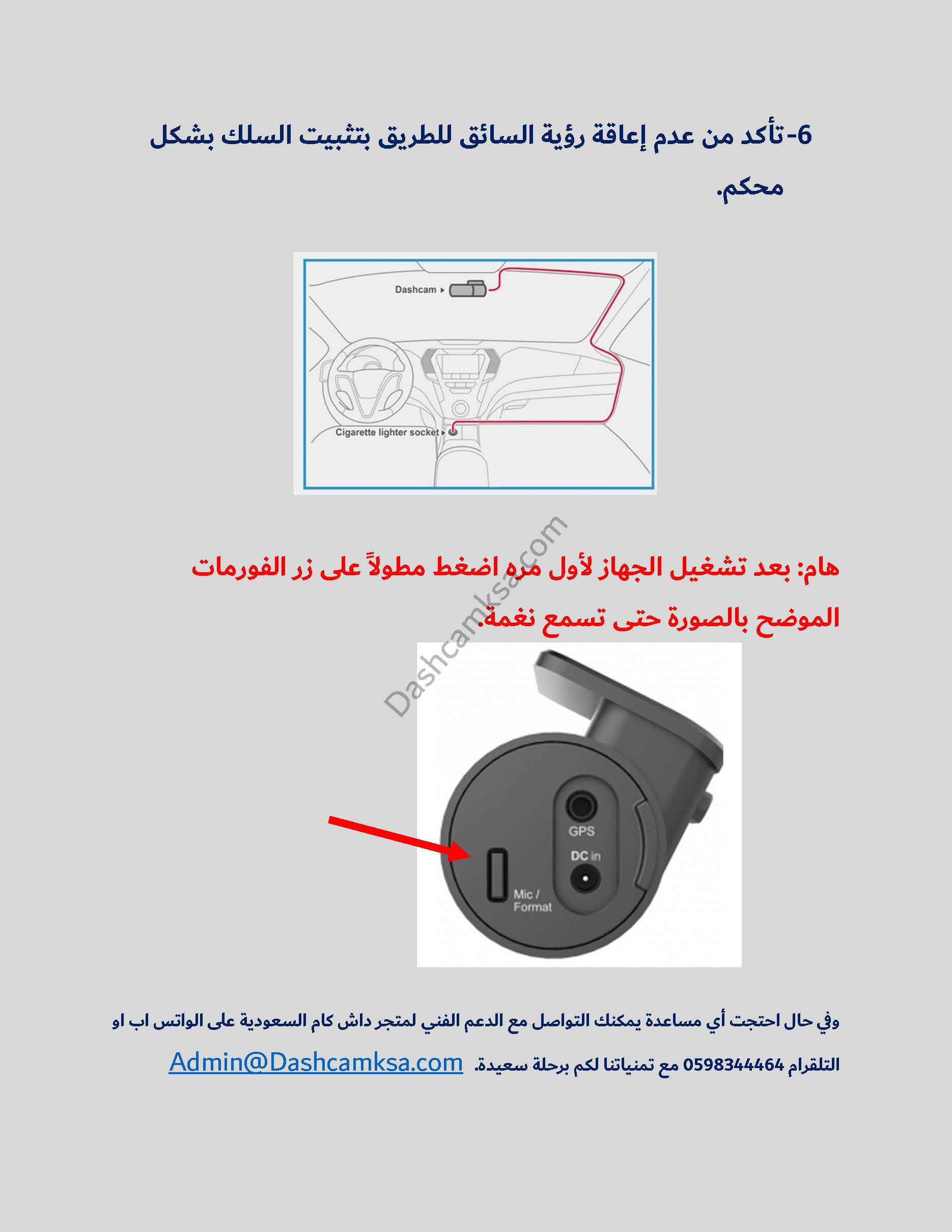 6-تأكد من عدم إعاقة رؤية السائق للطريق بتثبيت السلك بشكل محكم.

Dashcam

Cigarette lighter socket

هام: بعد تشغيل الجهاز لأول مره اضغط مطولاً على زر الفورمات الموضح بالصورة حتى تسمع نغمة.

Dashcamksa.com

GPS

DC in

Mic / Format

وفي حال احتجت أي مساعدة يمكنك التواصل مع الدعم الفني لمتجر داش كام السعودية على الواتس اب او التلقرام 0598344464 مع تمنياتنا لكم برحلة سعيدة. Admin@Dashcamksa.com